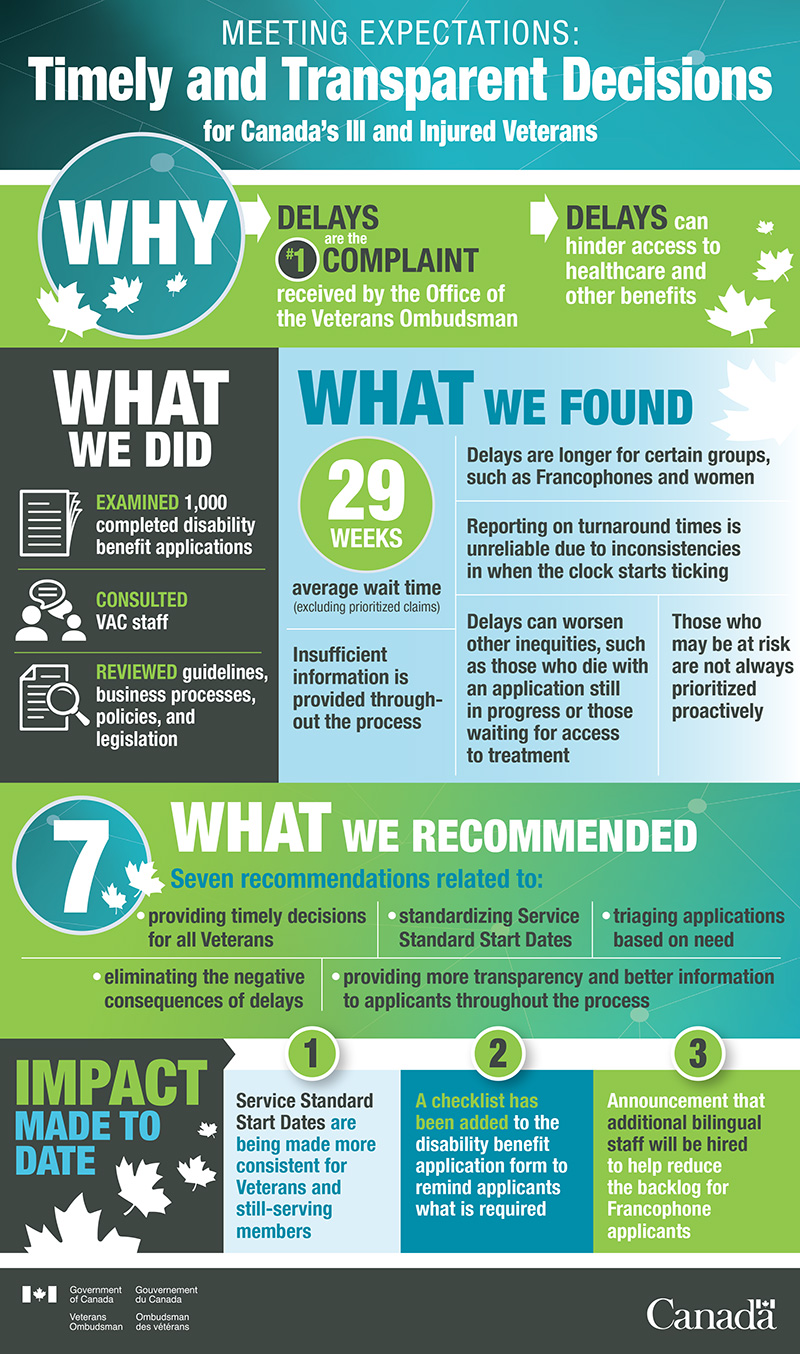 MEETING EXPECTATIONS:
Timely and Transparent Decisions
for Canada's Ill and Injured Veterans

WHY

DELAYS are the #1 COMPLAINT received by the Office of the Veterans Ombudsman

DELAYS can hinder access to healthcare and other benefits

WHAT WE DID

EXAMINED 1,000 completed disability benefit applications

CONSULTED VAC staff

REVIEWED guidelines, business processes, policies, and legislation

WHAT WE FOUND

29 WEEKS
average wait time
(excluding prioritized claims)

Insufficient information is provided throughout the process

Delays are longer for certain groups, such as Francophones and women

Reporting on turnaround times is unreliable due to inconsistencies in when the clock starts ticking

Delays can worsen other inequities, such as those who die with an application still in progress or those waiting for access to treatment

Those who may be at risk are not always prioritized proactively

7

WHAT WE RECOMMENDED

Seven recommendations related to:

• providing timely decisions for all Veterans
• standardizing Service Standard Start Dates
• triaging applications based on need
• eliminating the negative consequences of delays
• providing more transparency and better information to applicants throughout the process

IMPACT MADE TO DATE

1
Service Standard Start Dates are being made more consistent for Veterans and still-serving members

2
A checklist has been added to the disability benefit application form to remind applicants what is required

3
Announcement that additional bilingual staff will be hired to help reduce the backlog for Francophone applicants

Government of Canada
Gouvernement du Canada
Veterans Ombudsman
Ombudsman des vétérans

Canada